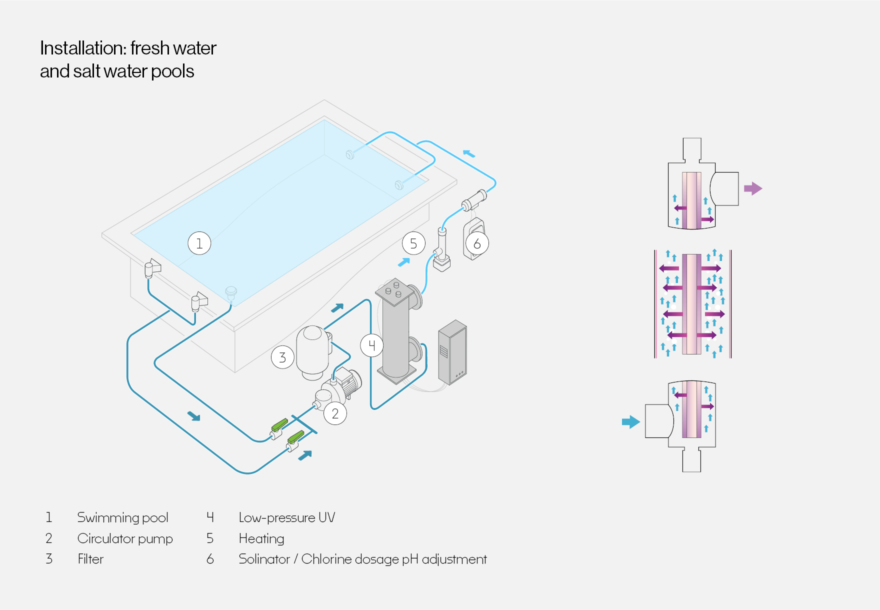 Installation: fresh water and salt water pools

1

5

6

3

4

2

1 Swimming pool
2 Circulator pump
3 Filter

4 Low-pressure UV
5 Heating
6 Solinator / Chlorine dosage pH adjustment